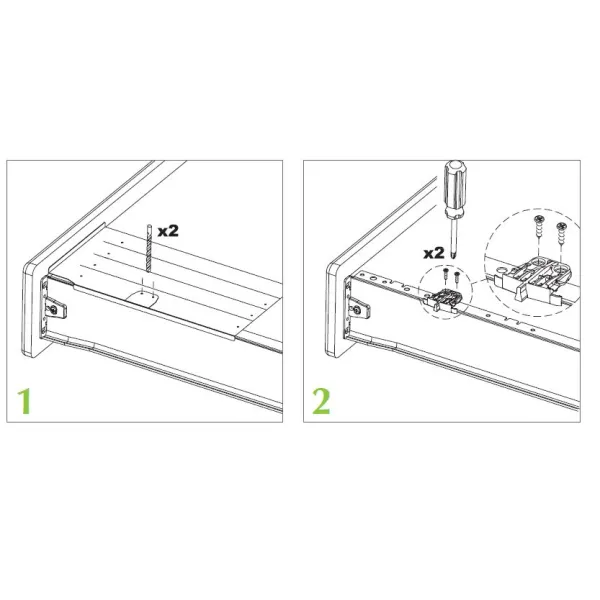 x2

1

x2

2